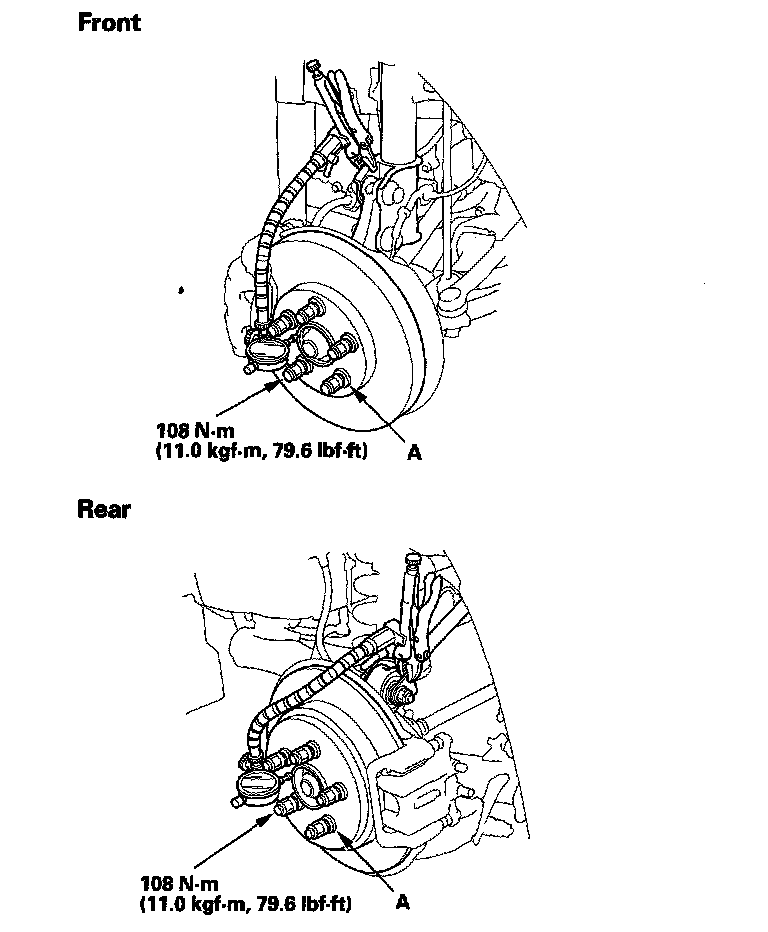 Front

108 N·m
(11.0 kgf·m, 79.6 lbf·ft)

A

Rear

108 N·m
(11.0 kgf·m, 79.6 lbf·ft)

A