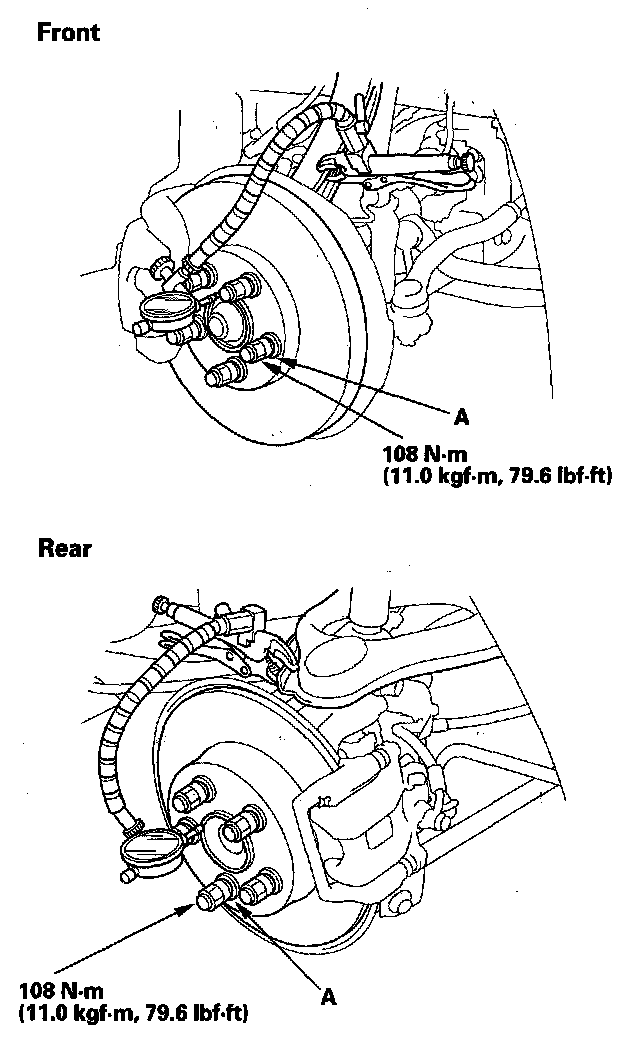 Front

A

108 N·m
(11.0 kgf·m, 79.6 lbf·ft)

Rear

108 N·m
(11.0 kgf·m, 79.6 lbf·ft)

A