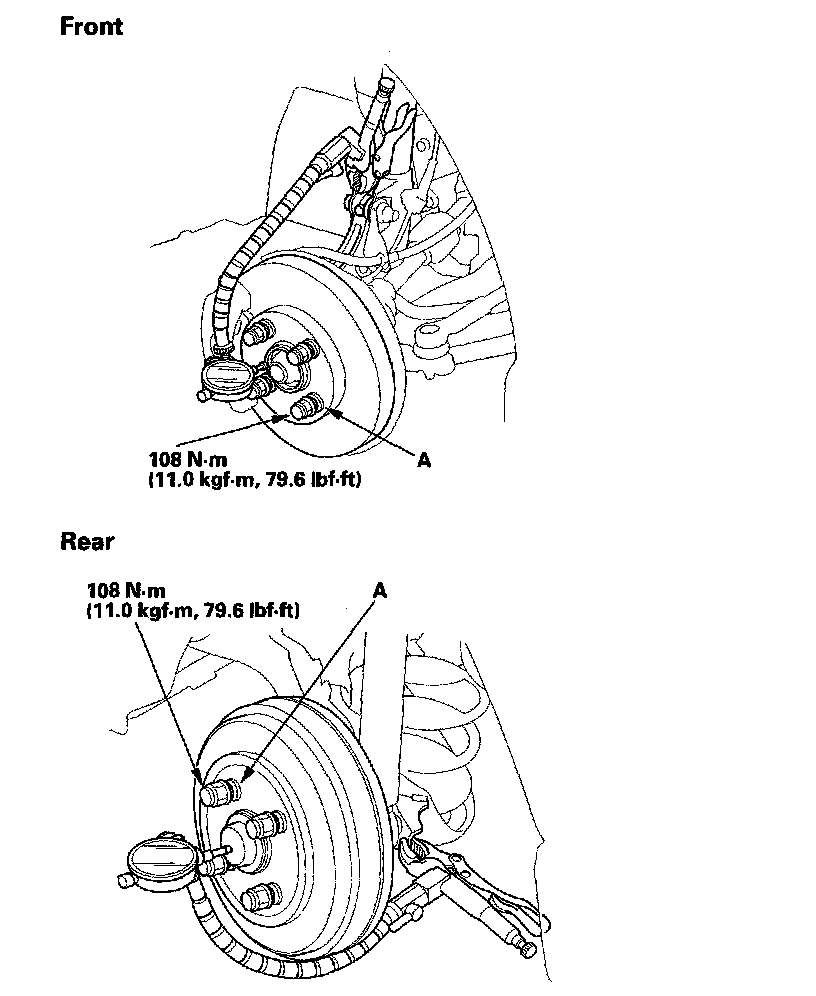 Front

108 N·m
(11.0 kgf·m, 79.6 lbf·ft)

A

Rear

108 N·m
(11.0 kgf·m, 79.6 lbf·ft)

A