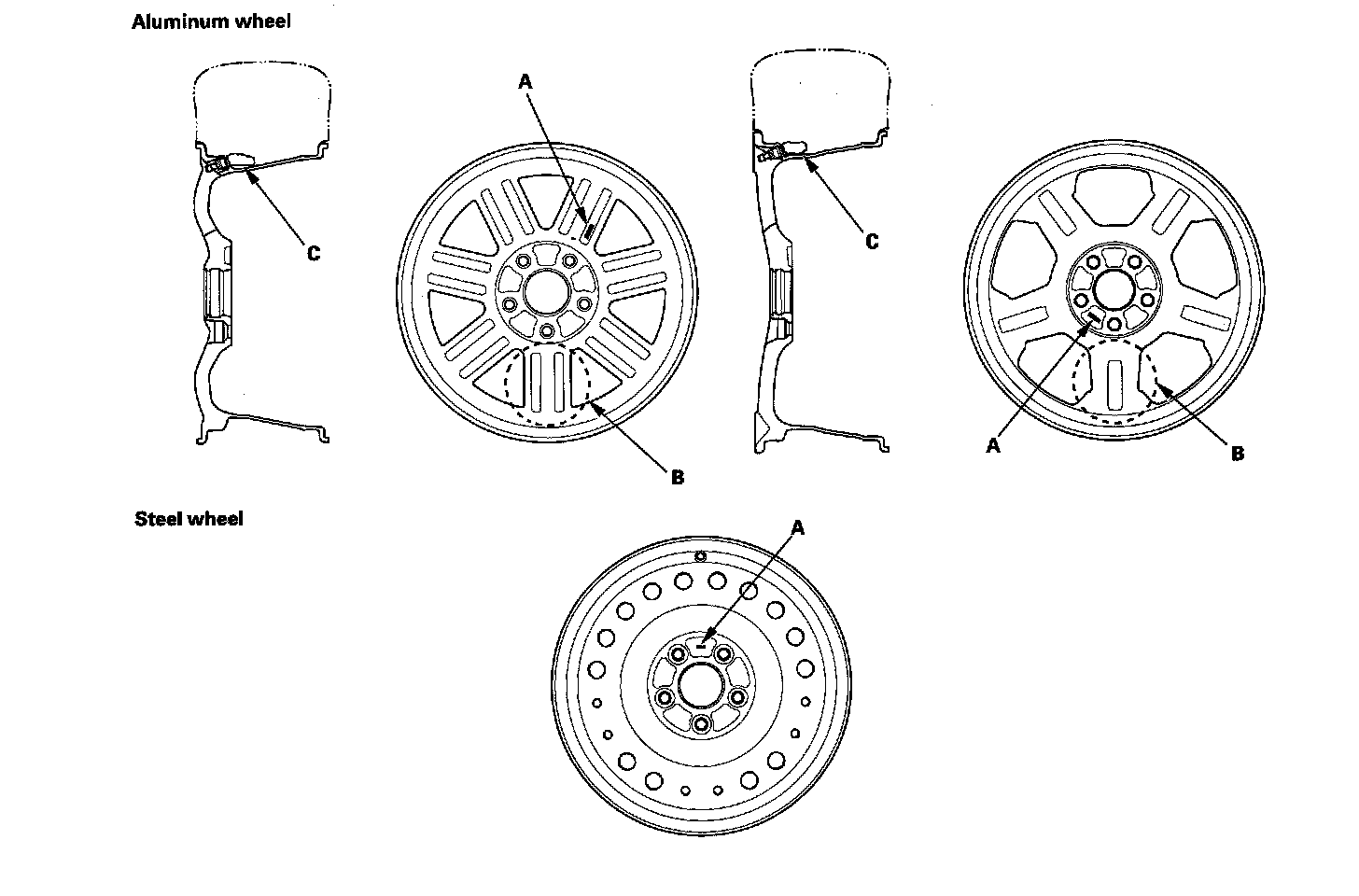 Aluminum wheel

A

C

B

C

A

B

Steel wheel

A