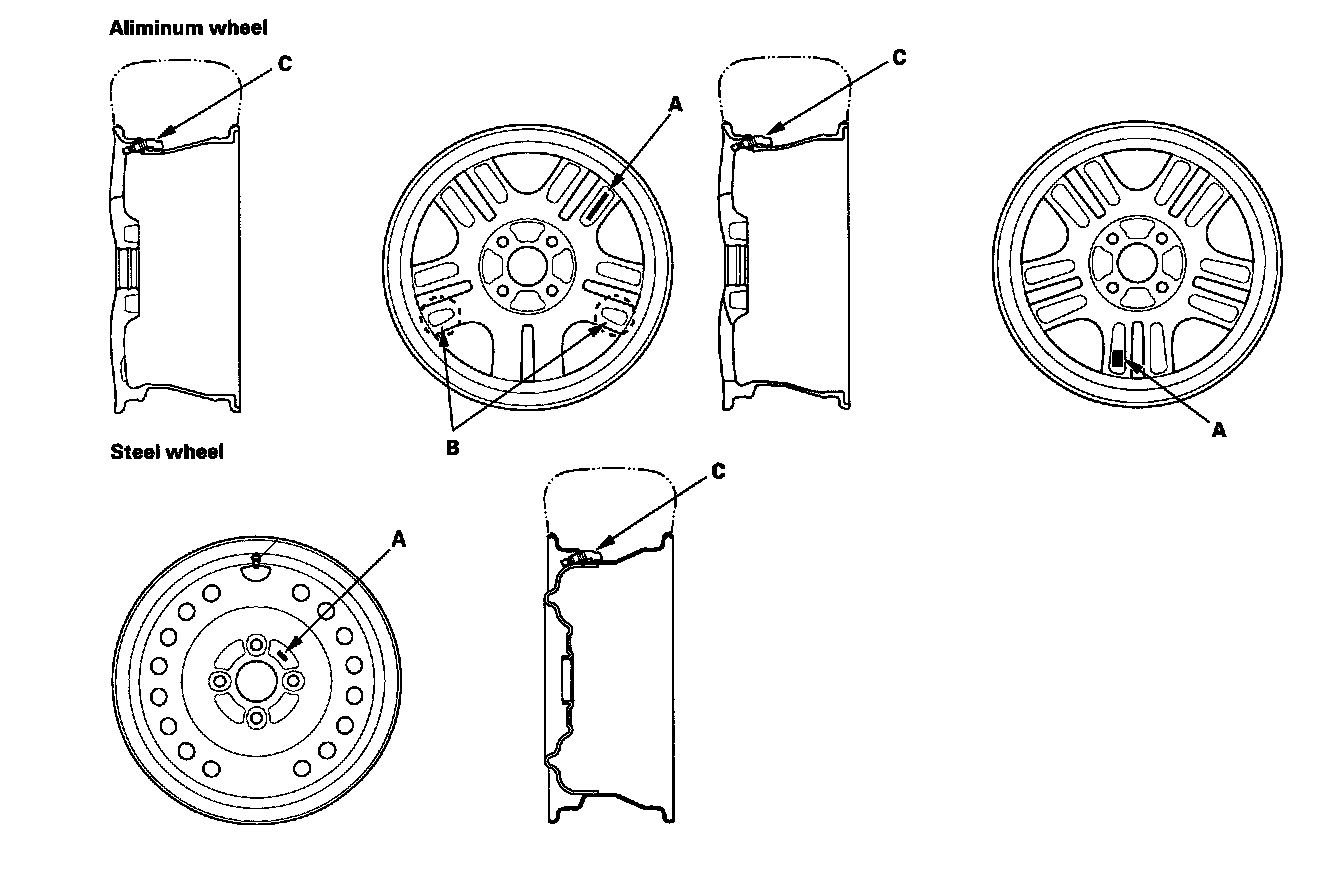 Aliminum wheel

C

A

C

B

A

Steel wheel

C

A