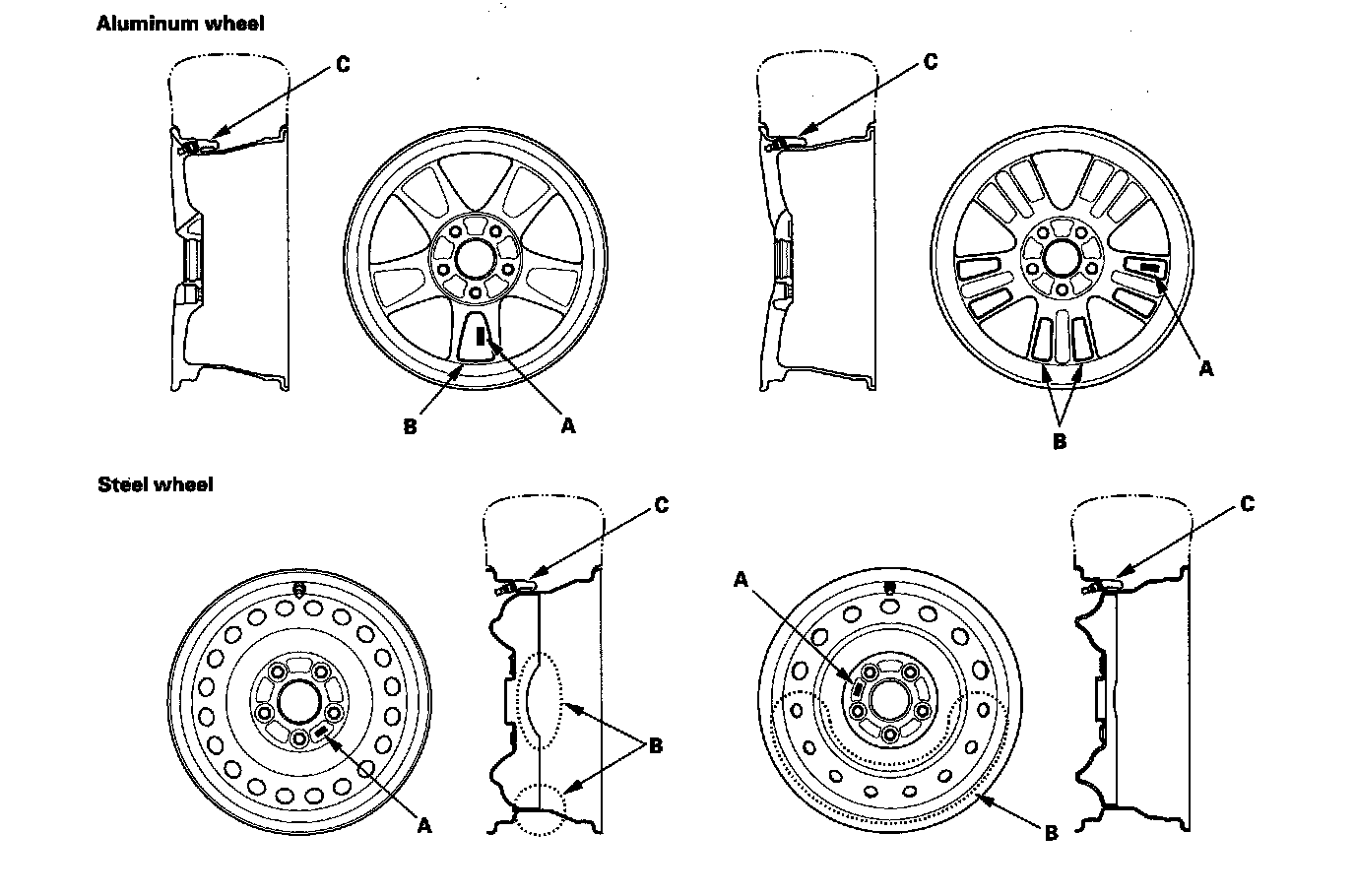 Aluminum wheel

C

B

A

C

A

B

Steel wheel

C

B

A

A

C

B