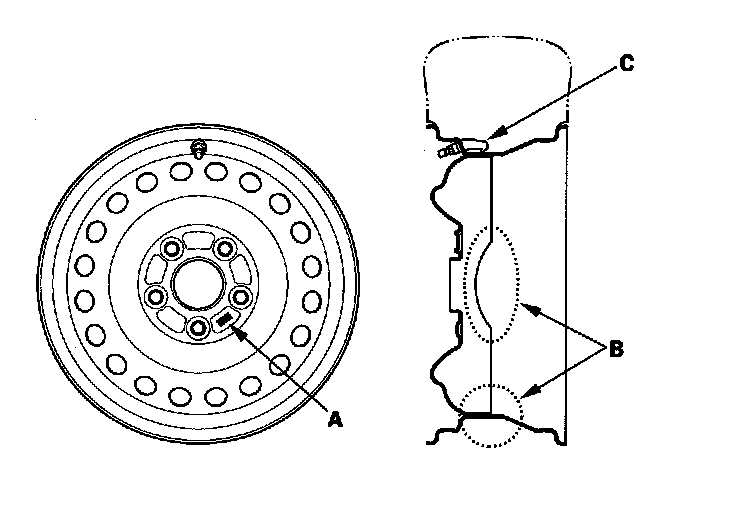 C

B

A