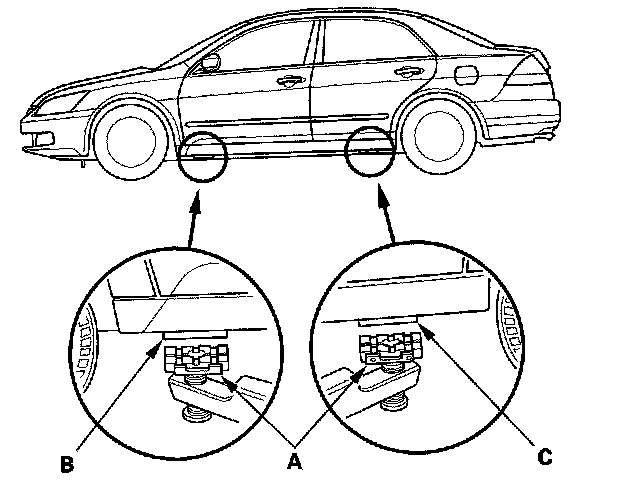 B
A
C