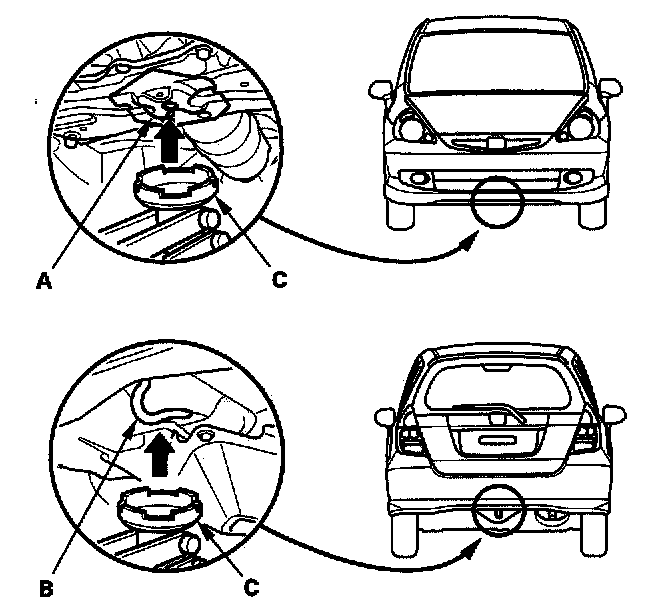 A
C
B
C