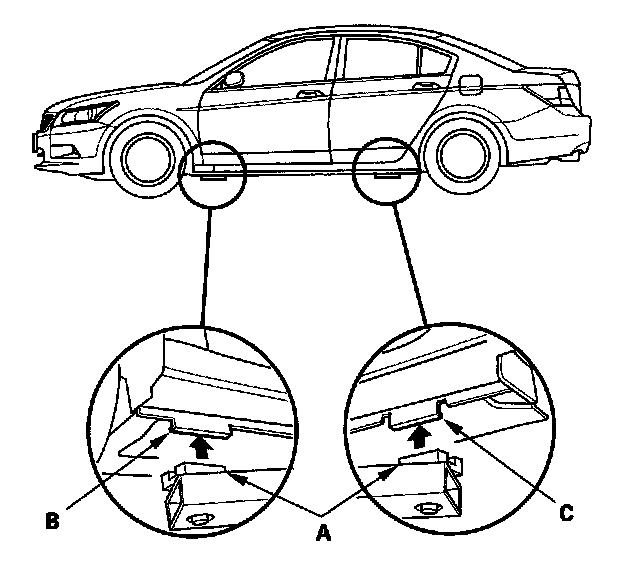 B
A
C