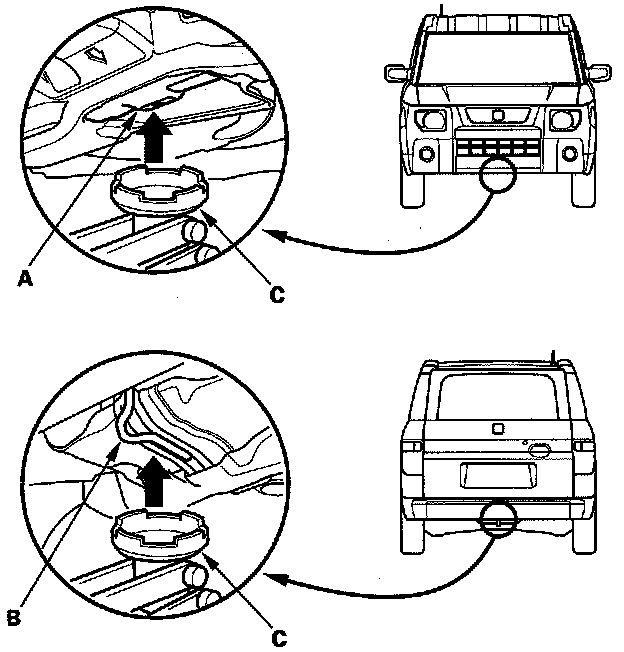 A
C
B
C