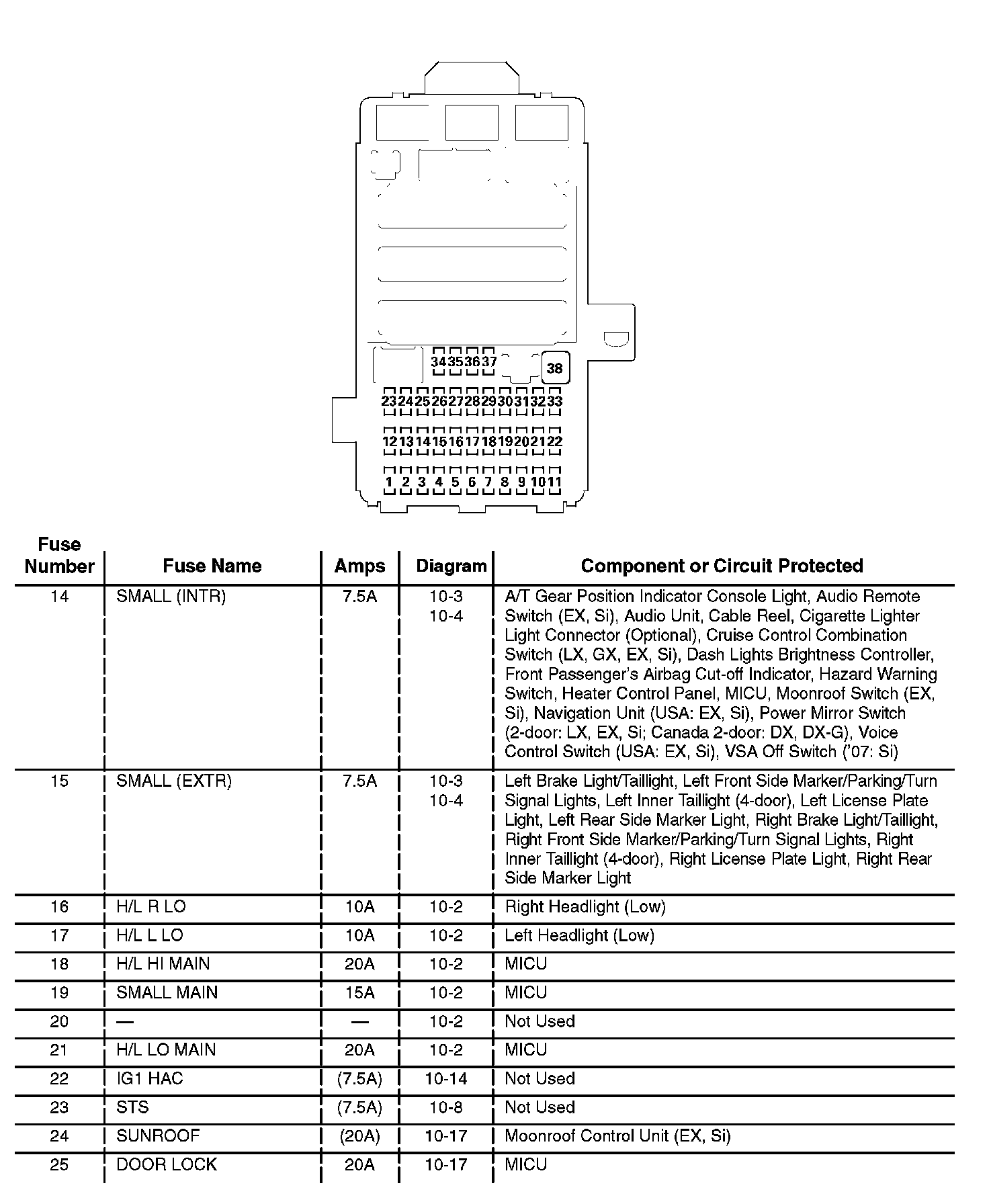 34 35 36 37
38
23 24 25 26 27 28 29 30 31 32 33
12 13 14 15 16 17 18 19 20 21 22
1 2 3 4 5 6 7 8 9 10 11

| Fuse Number | Fuse Name | Amps | Diagram | Component or Circuit Protected |
|---|---|---|---|---|
| 14 | SMALL (INTR) | 7.5A | 10-3 10-4 | A/T Gear Position Indicator Console Light, Audio Remote Switch (EX, Si), Audio Unit, Cable Reel, Cigarette Lighter Light Connector (Optional), Cruise Control Combination Switch (LX, GX, EX, Si), Dash Lights Brightness Controller, Front Passenger's Airbag Cut-off Indicator, Hazard Warning Switch, Heater Control Panel, MICU, Moonroof Switch (EX, Si), Navigation Unit (USA: EX, Si), Power Mirror Switch (2-door: LX, EX, Si; Canada 2-door: DX, DX-G), Voice Control Switch (USA: EX, Si), VSA Off Switch ('07: Si) |
| 15 | SMALL (EXTR) | 7.5A | 10-3 10-4 | Left Brake Light/Taillight, Left Front Side Marker/Parking/Turn Signal Lights, Left Inner Taillight (4-door), Left License Plate Light, Left Rear Side Marker Light, Right Brake Light/Taillight, Right Front Side Marker/Parking/Turn Signal Lights, Right Inner Taillight (4-door), Right License Plate Light, Right Rear Side Marker Light |
| 16 | H/L R LO | 10A | 10-2 | Right Headlight (Low) |
| 17 | H/L L LO | 10A | 10-2 | Left Headlight (Low) |
| 18 | H/L HI MAIN | 20A | 10-2 | MICU |
| 19 | SMALL MAIN | 15A | 10-2 | MICU |
| 20 | — | — | 10-2 | Not Used |
| 21 | H/L LO MAIN | 20A | 10-2 | MICU |
| 22 | IG1 HAC | (7.5A) | 10-14 | Not Used |
| 23 | STS | (7.5A) | 10-8 | Not Used |
| 24 | SUNROOF | (20A) | 10-17 | Moonroof Control Unit (EX, Si) |
| 25 | DOOR LOCK | 20A | 10-17 | MICU |