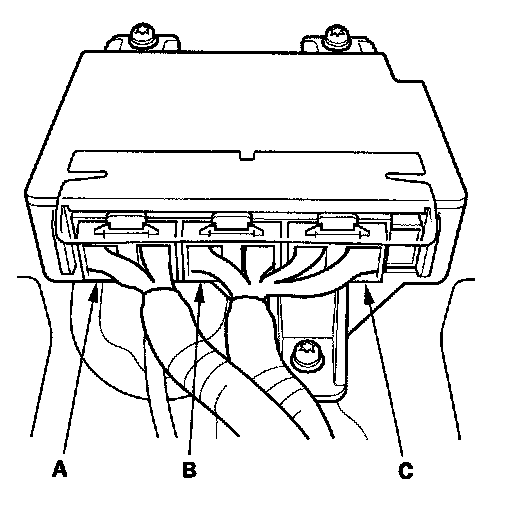 A
B
C