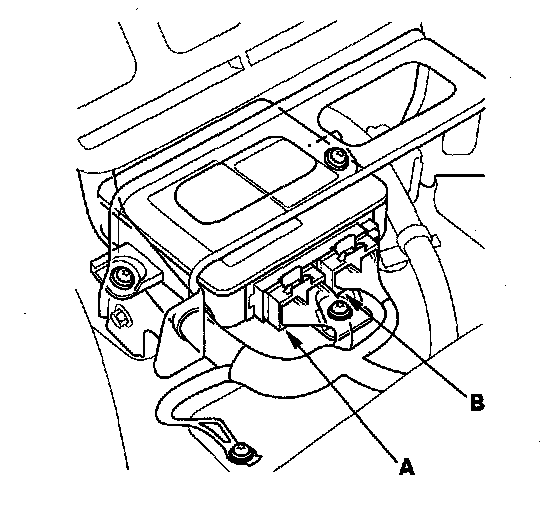 B

A