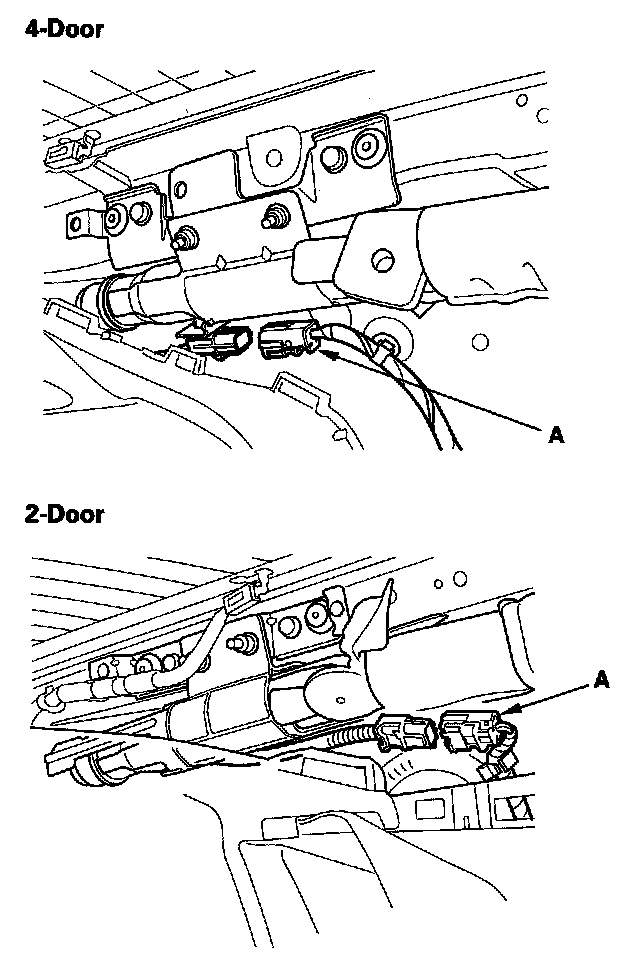 4-Door

A

2-Door

A