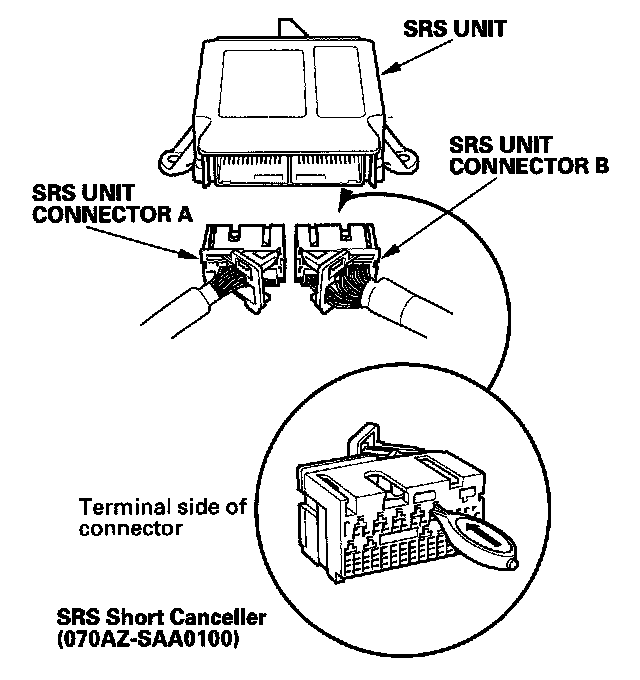 SRS UNIT

SRS UNIT CONNECTOR B

SRS UNIT CONNECTOR A

Terminal side of connector

SRS Short Canceller (070AZ-SAA0100)