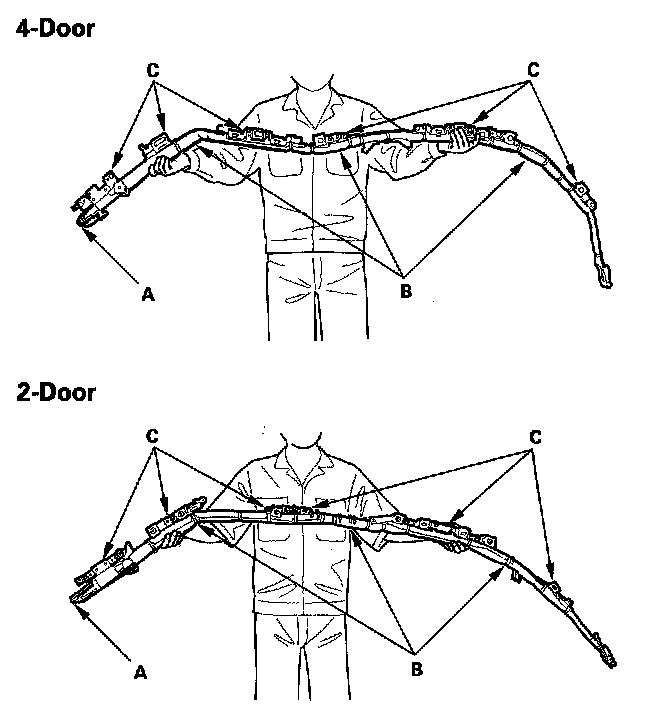 4-Door

C
C
A
B

2-Door

C
C
A
B