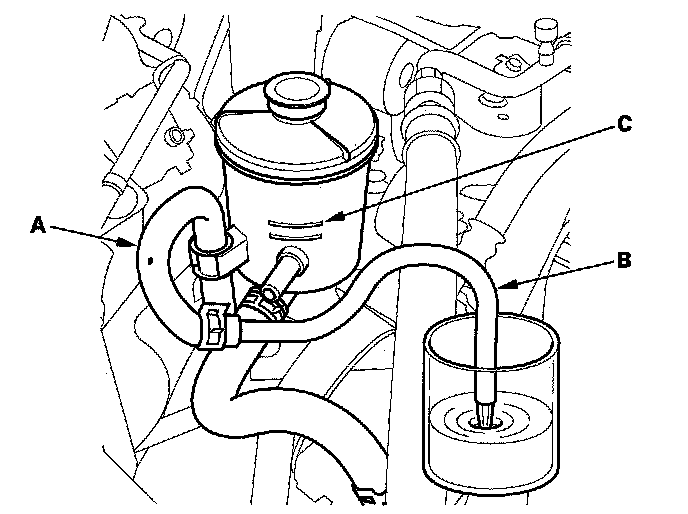 C
A
B