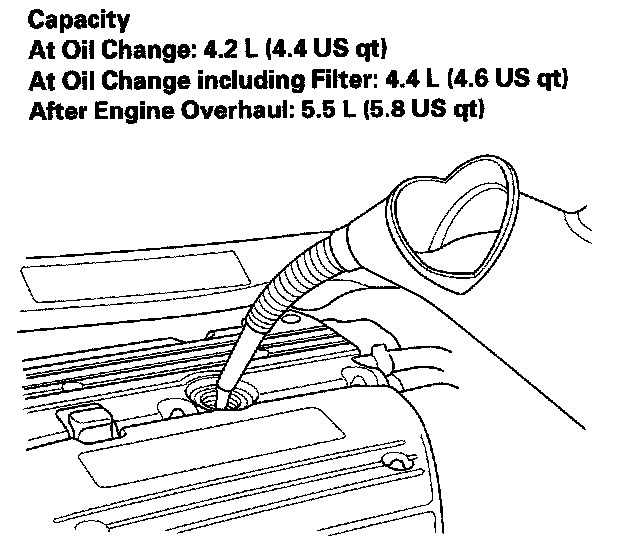 Capacity
At Oil Change: 4.2 L (4.4 US qt)
At Oil Change including Filter: 4.4 L (4.6 US qt)
After Engine Overhaul: 5.5 L (5.8 US qt)