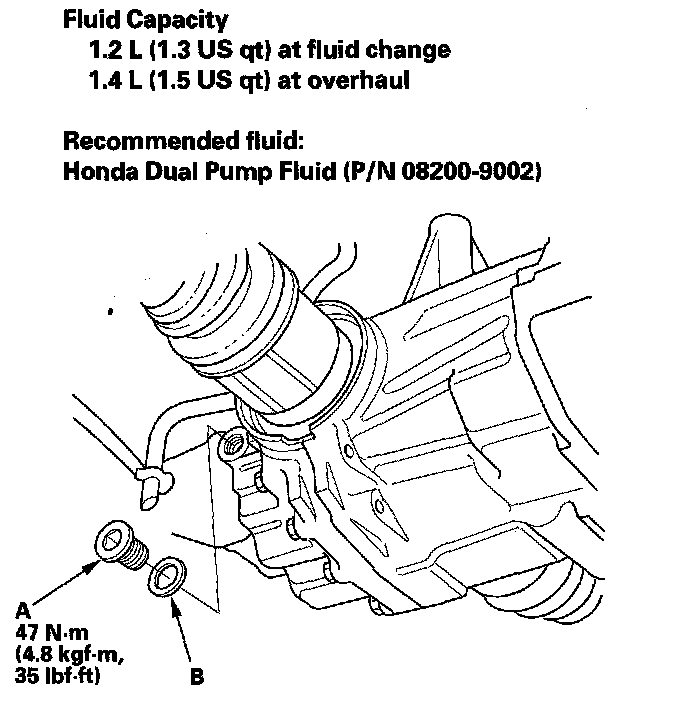 Fluid Capacity
1.2 L (1.3 US qt) at fluid change
1.4 L (1.5 US qt) at overhaul

Recommended fluid:
Honda Dual Pump Fluid (P/N 08200-9002)

A
47 N·m
(4.8 kgf·m,
35 lbf·ft)

B