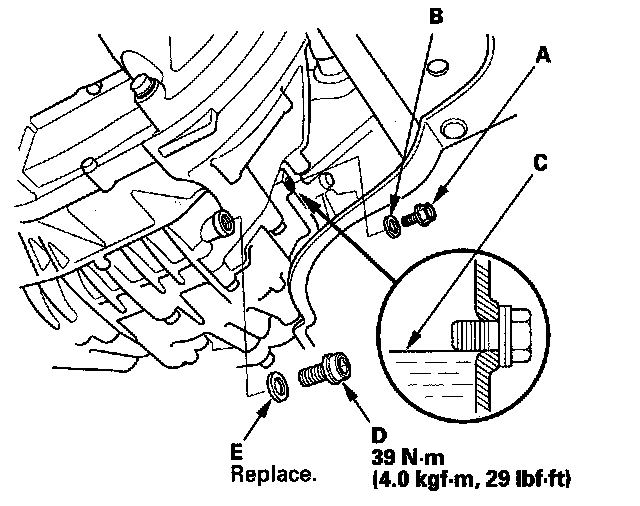 B
A
C
E
Replace.
D
39 N·m
(4.0 kgf·m, 29 lbf·ft)