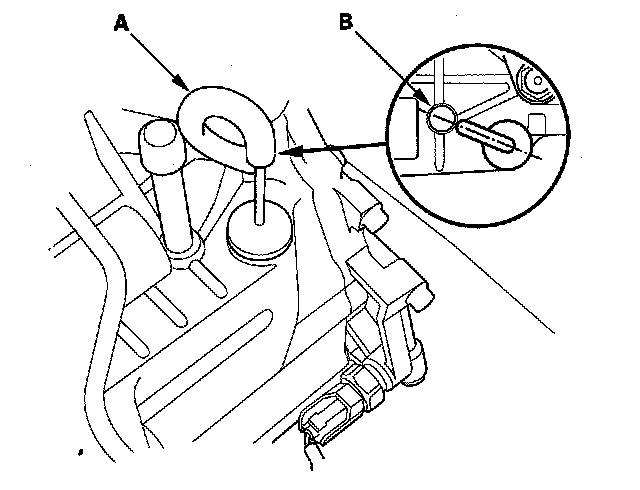 A

B