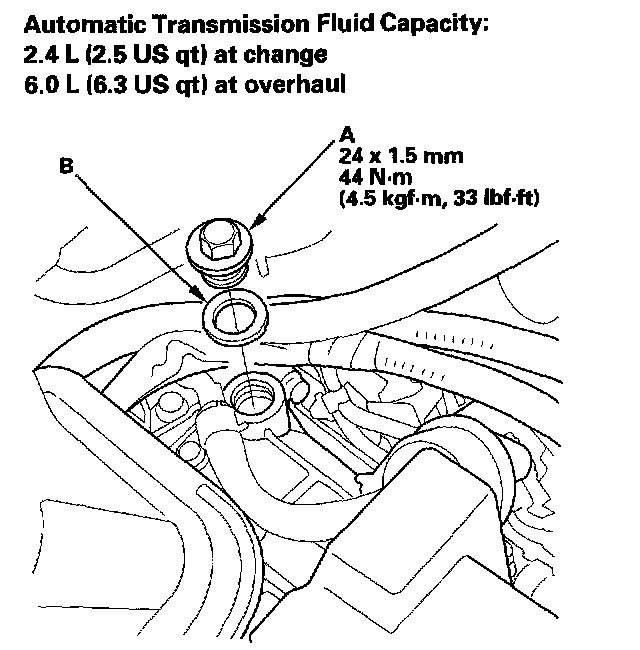 Automatic Transmission Fluid Capacity:
2.4 L (2.5 US qt) at change
6.0 L (6.3 US qt) at overhaul

B

A
24 x 1.5 mm
44 N·m
(4.5 kgf·m, 33 lbf·ft)