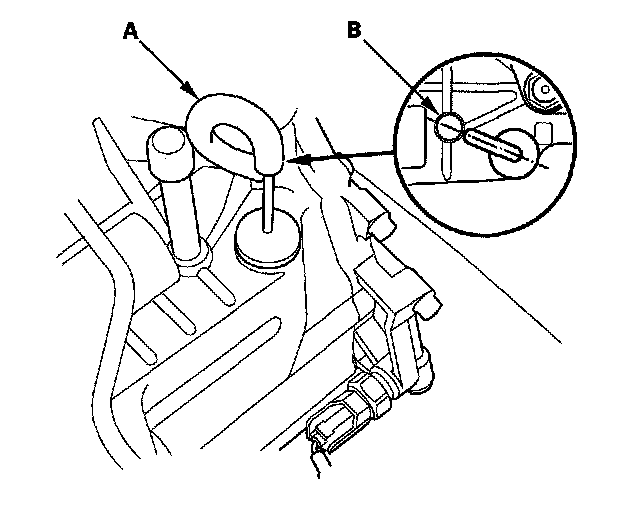 A
B