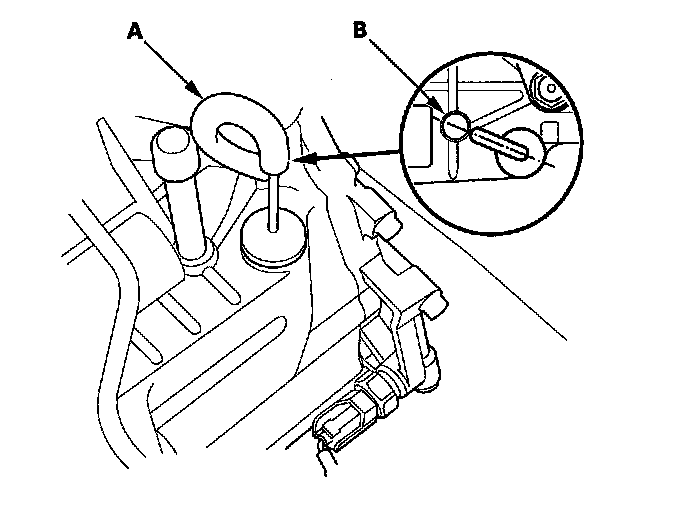 A

B