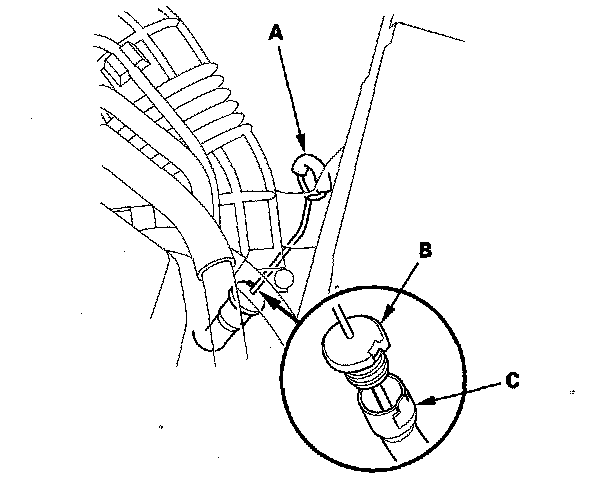 A

B

C