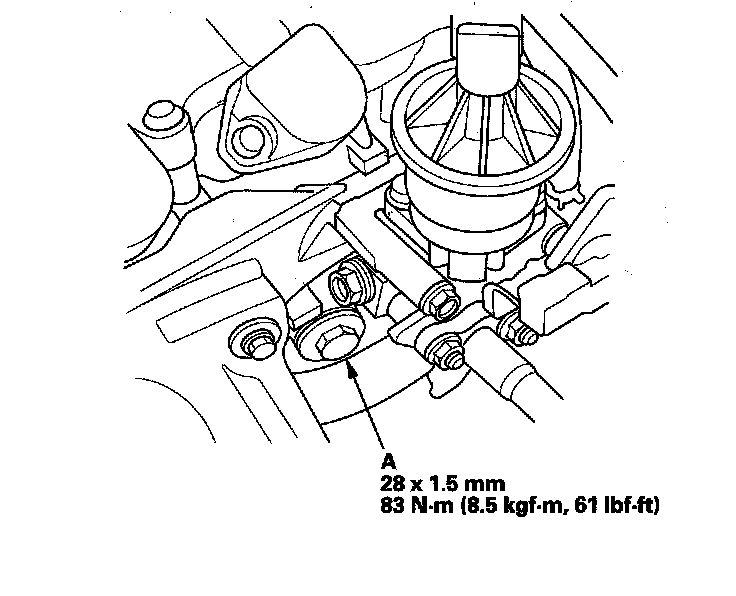 A
28 x 1.5 mm
83 N·m (8.5 kgf·m, 61 lbf·ft)