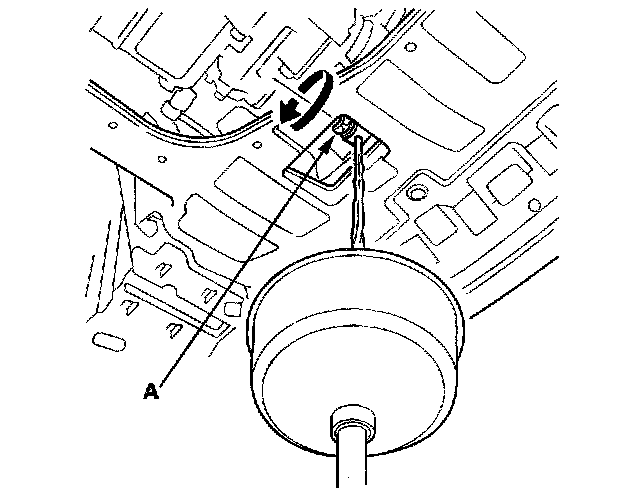 A