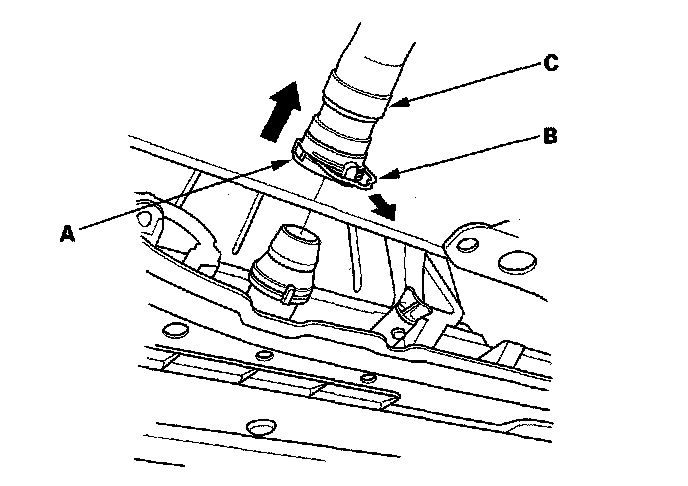 C
B
A