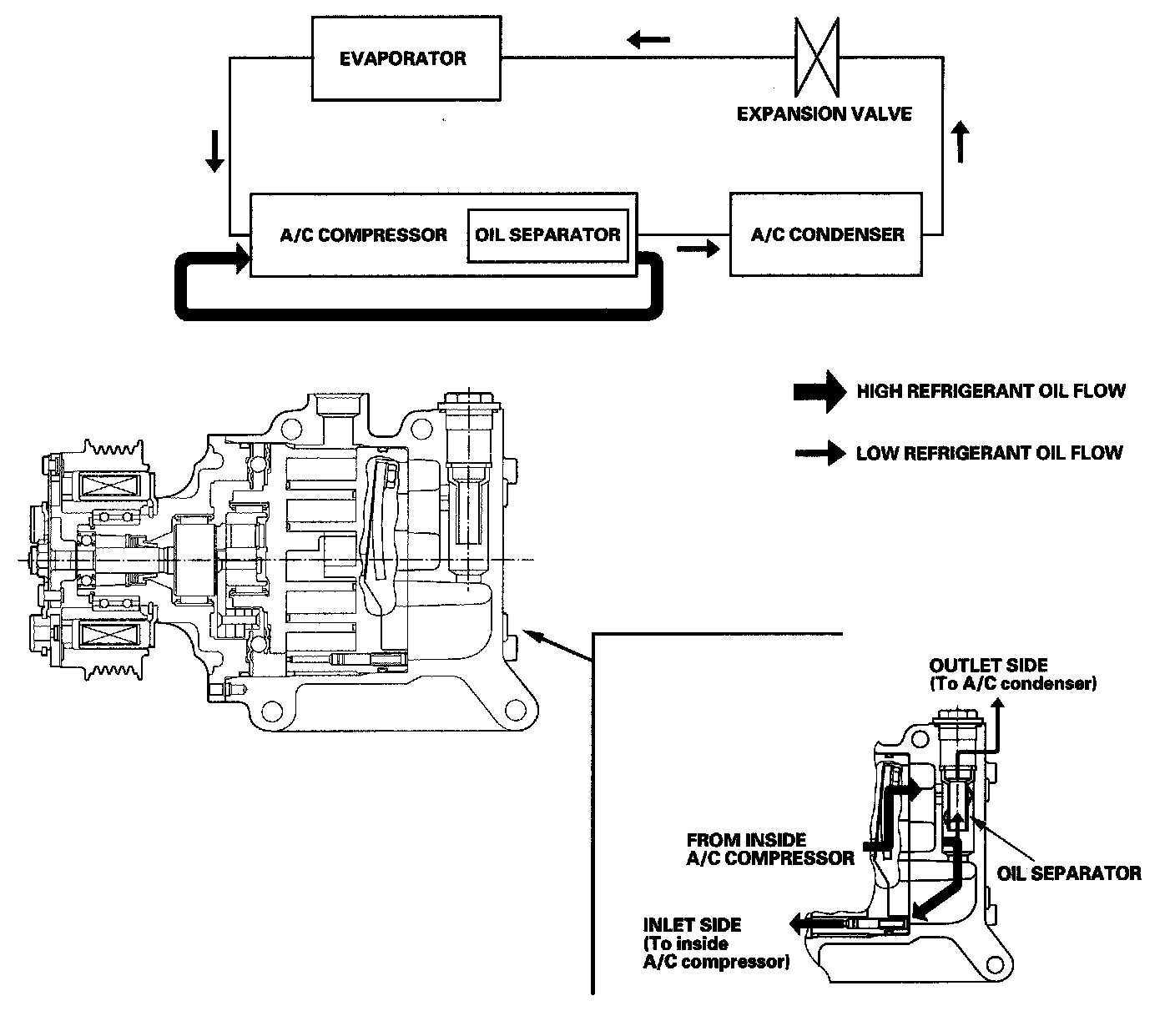 EVAPORATOR

EXPANSION VALVE

A/C COMPRESSOR

OIL SEPARATOR

A/C CONDENSER

HIGH REFRIGERANT OIL FLOW

LOW REFRIGERANT OIL FLOW

OUTLET SIDE
(To A/C condenser)

FROM INSIDE
A/C COMPRESSOR

OIL SEPARATOR

INLET SIDE
(To inside
A/C compressor)