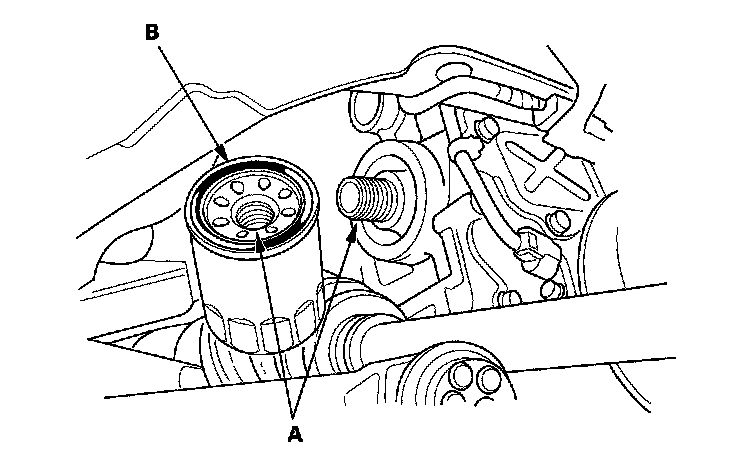 B

A