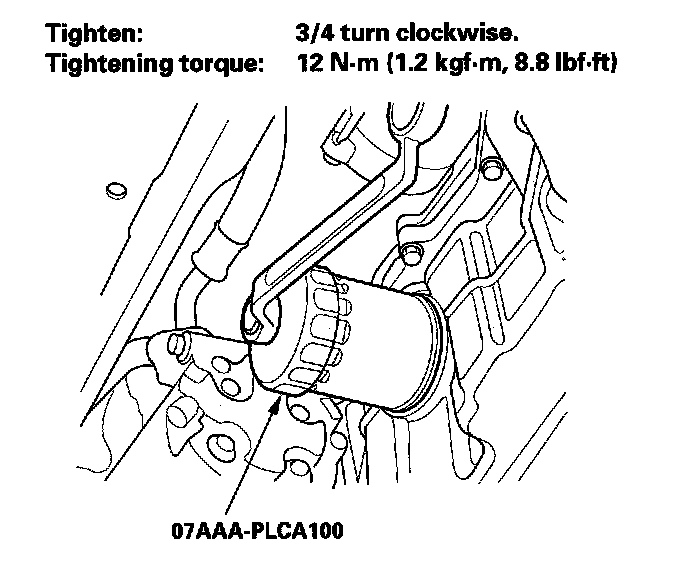 Tighten: 3/4 turn clockwise.
Tightening torque: 12 N·m (1.2 kgf·m, 8.8 lbf·ft)

07AAA-PLCA100