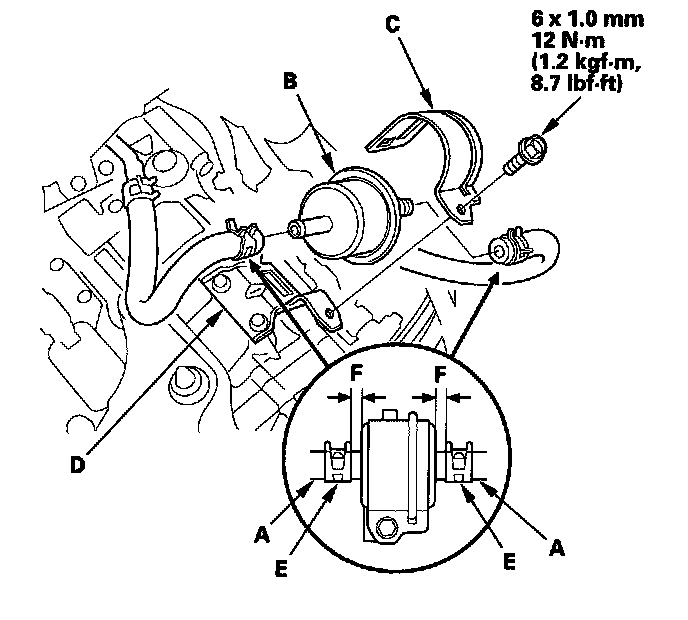 6 x 1.0 mm
12 N·m
(1.2 kgf·m,
8.7 lbf·ft)

C

B

D

F

F

A

E

E

A