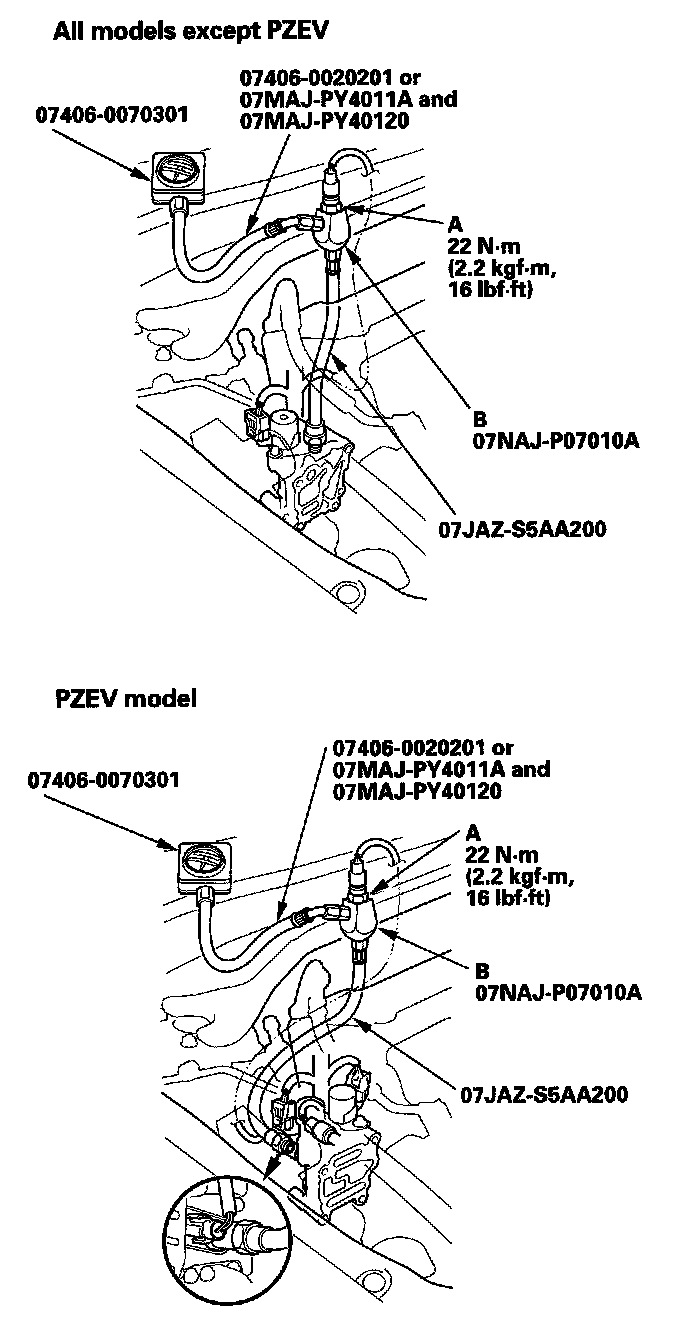 All models except PZEV

07406-0070301

07406-0020201 or
07MAJ-PY4011A and
07MAJ-PY40120

A
22 N·m
(2.2 kgf·m,
16 lbf·ft)

B
07NAJ-P07010A

07JAZ-S5AA200

PZEV model

07406-0070301

07406-0020201 or
07MAJ-PY4011A and
07MAJ-PY40120

A
22 N·m
(2.2 kgf·m,
16 lbf·ft)

B
07NAJ-P07010A

07JAZ-S5AA200