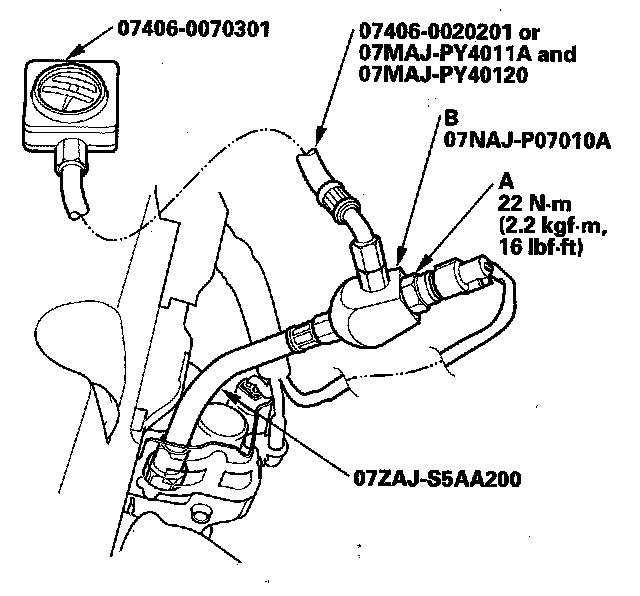 07406-0070301

07406-0020201 or 07MAJ-PY4011A and 07MAJ-PY40120

B
07NAJ-P07010A

A
22 N·m
(2.2 kgf·m,
16 lbf·ft)

07ZAJ-S5AA200