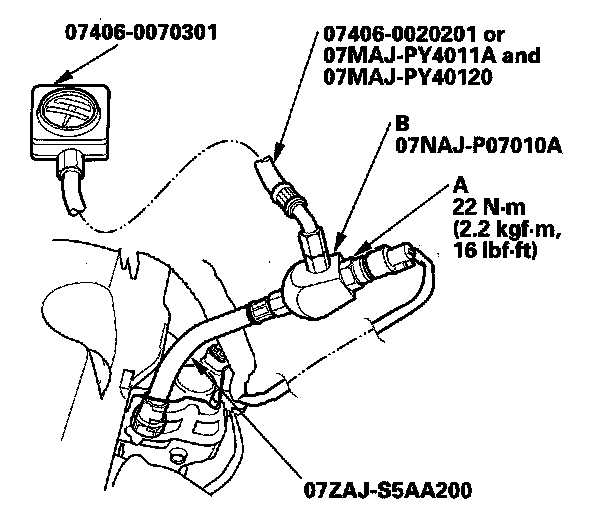 07406-0070301

07406-0020201 or 07MAJ-PY4011A and 07MAJ-PY40120

B
07NAJ-P07010A

A
22 N·m (2.2 kgf·m, 16 lbf·ft)

07ZAJ-S5AA200