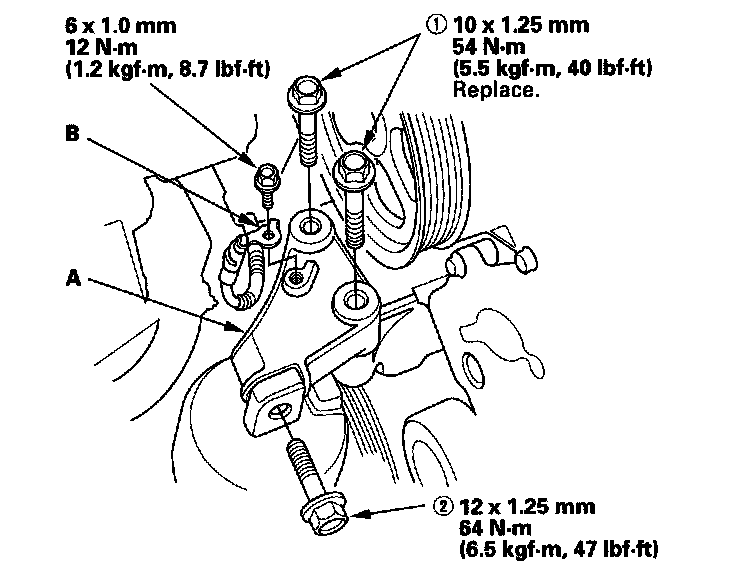 6 x 1.0 mm
12 N·m
(1.2 kgf·m, 8.7 lbf·ft)

① 10 x 1.25 mm
54 N·m
(5.5 kgf·m, 40 lbf·ft)
Replace.

B

A

② 12 x 1.25 mm
64 N·m
(6.5 kgf·m, 47 lbf·ft)