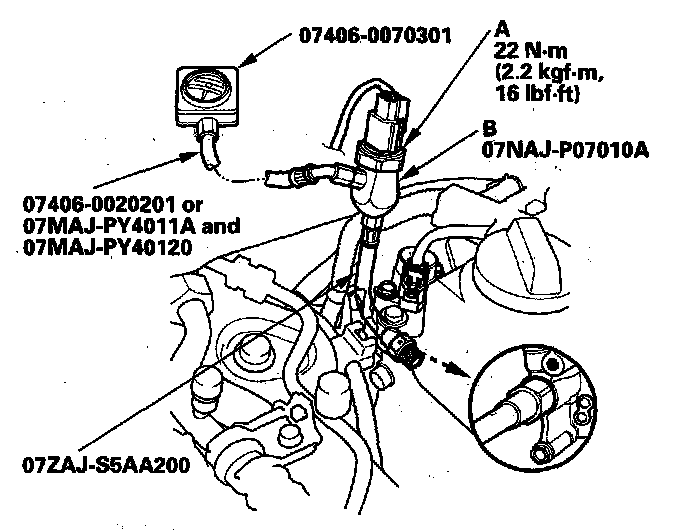 07406-0070301

A
22 N·m
(2.2 kgf·m,
16 lbf·ft)

B
07NAJ-P07010A

07406-0020201 or
07MAJ-PY4011A and
07MAJ-PY40120

07ZAJ-S5AA200