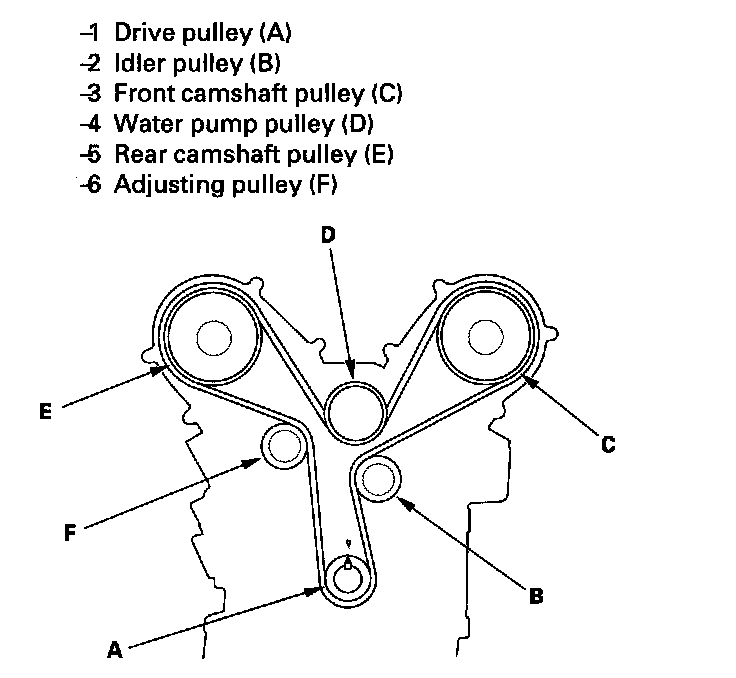 -1 Drive pulley (A)
-2 Idler pulley (B)
-3 Front camshaft pulley (C)
-4 Water pump pulley (D)
-5 Rear camshaft pulley (E)
-6 Adjusting pulley (F)

D

E

C

F

B

A