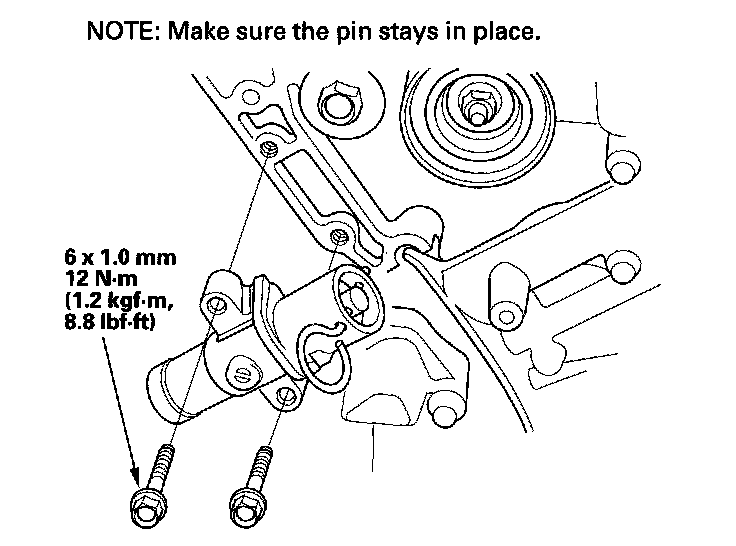 NOTE: Make sure the pin stays in place.

6 x 1.0 mm
12 N·m
(1.2 kgf·m,
8.8 lbf·ft)