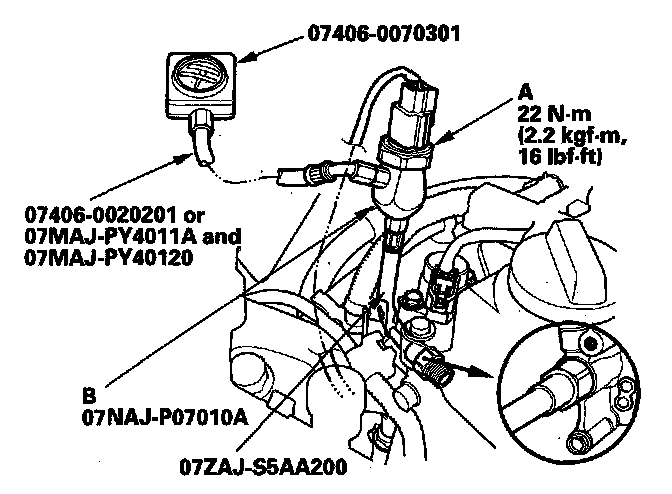 07406-0070301

A
22 N·m
(2.2 kgf·m,
16 lbf·ft)

07406-0020201 or
07MAJ-PY4011A and
07MAJ-PY40120

B
07NAJ-P07010A

07ZAJ-S5AA200