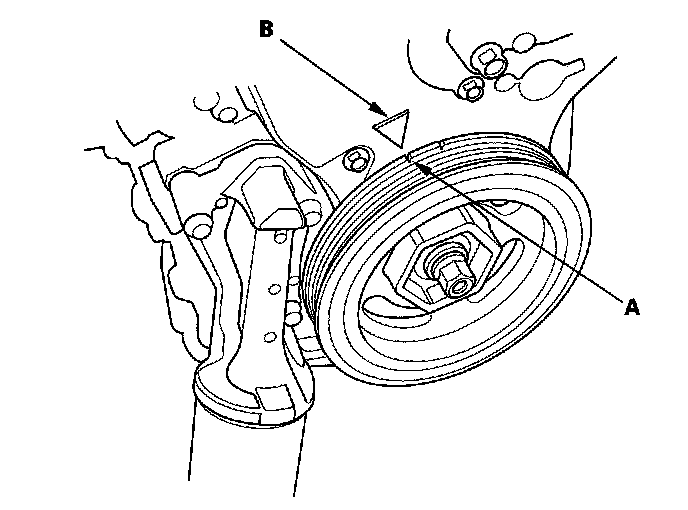 B

A