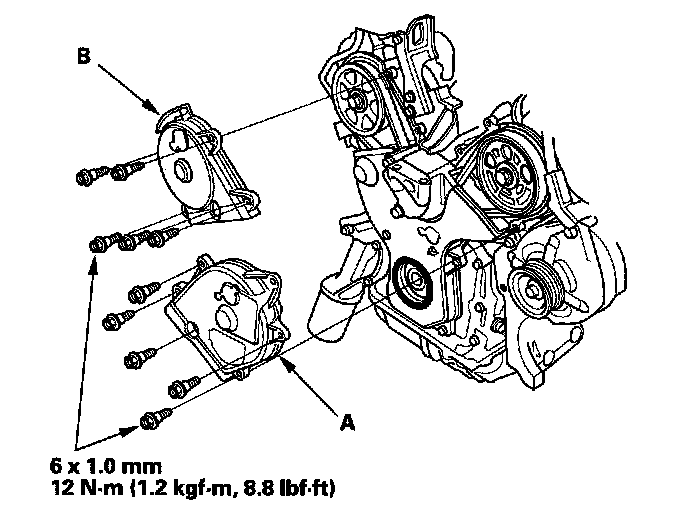 B

A

6 x 1.0 mm
12 N·m (1.2 kgf·m, 8.8 lbf·ft)