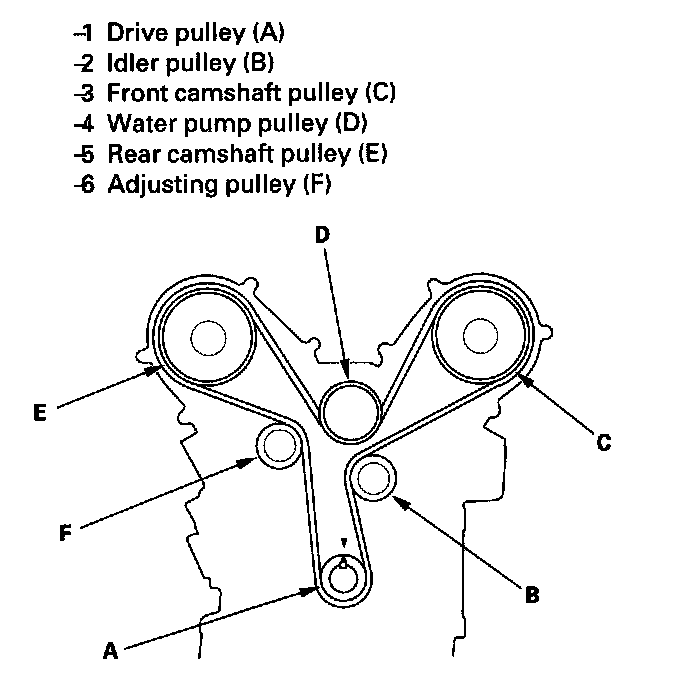 -1 Drive pulley (A)
-2 Idler pulley (B)
-3 Front camshaft pulley (C)
-4 Water pump pulley (D)
-5 Rear camshaft pulley (E)
-6 Adjusting pulley (F)

D
E
C
F
B
A