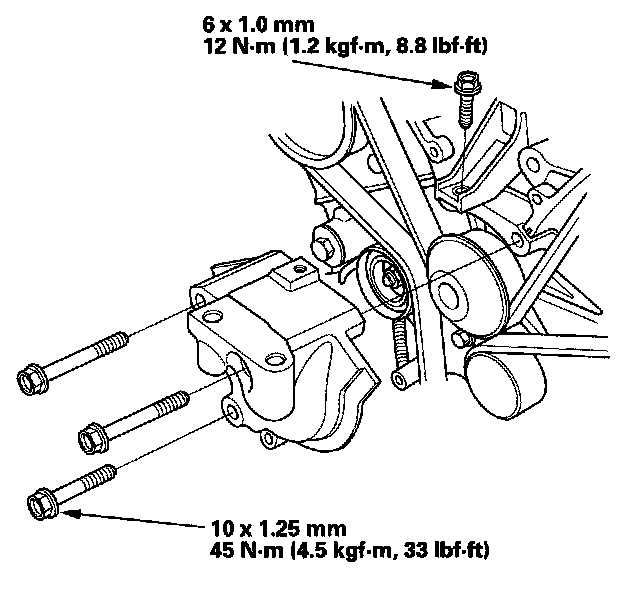 6 x 1.0 mm
12 N·m (1.2 kgf·m, 8.8 lbf·ft)

10 x 1.25 mm
45 N·m (4.5 kgf·m, 33 lbf·ft)