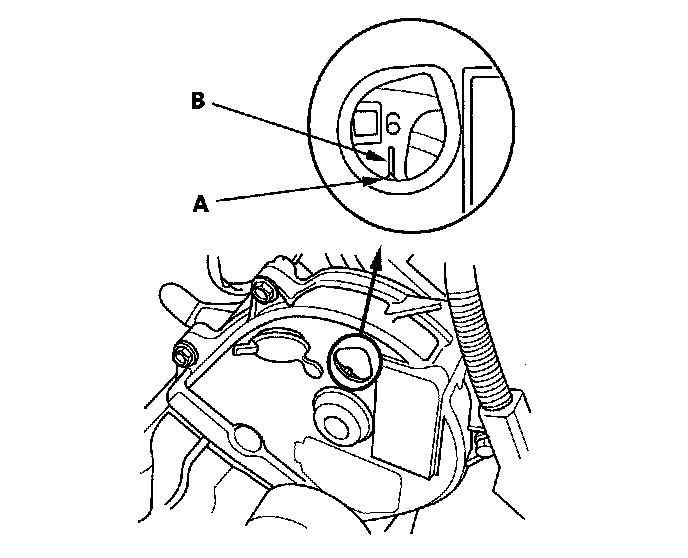 B
6
A