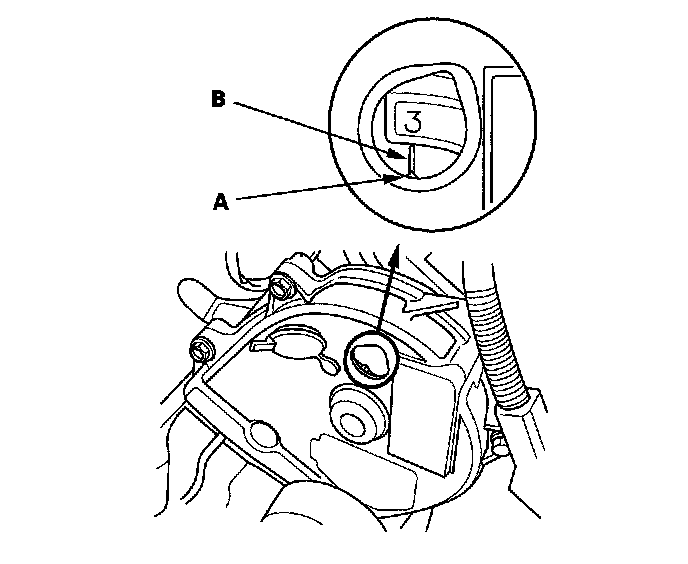 B
3
A