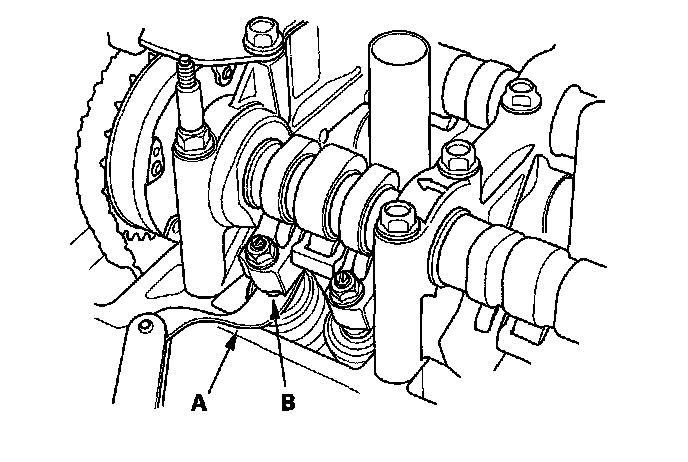 A
B