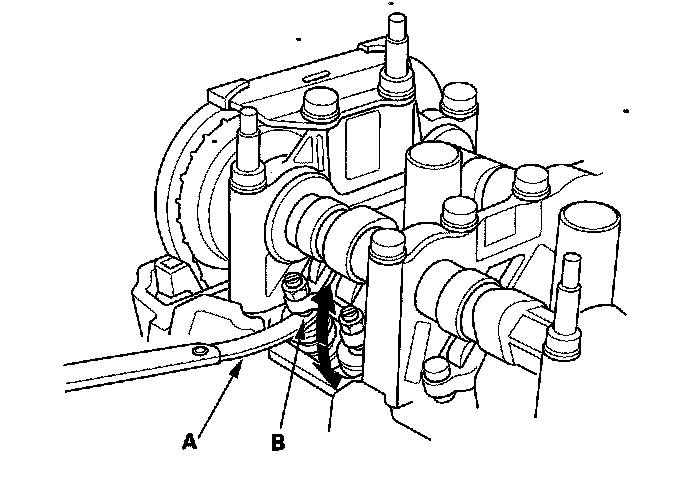 A

B