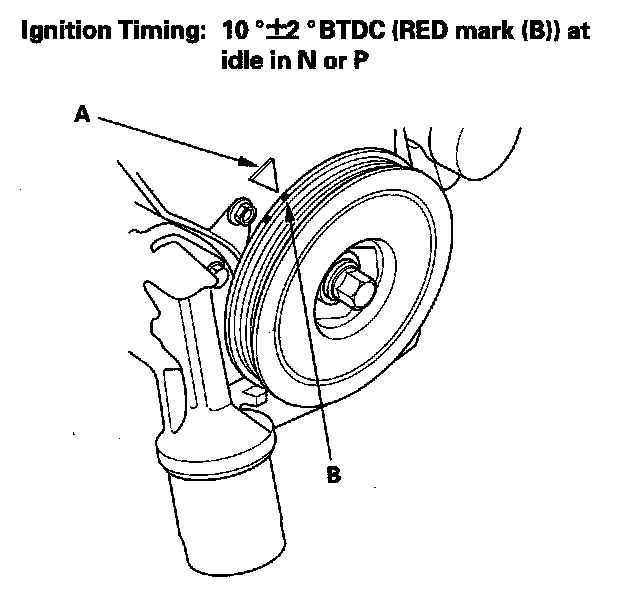 Ignition Timing: $10° \pm 2°$ BTDC (RED mark (B)) at idle in N or P

A

B